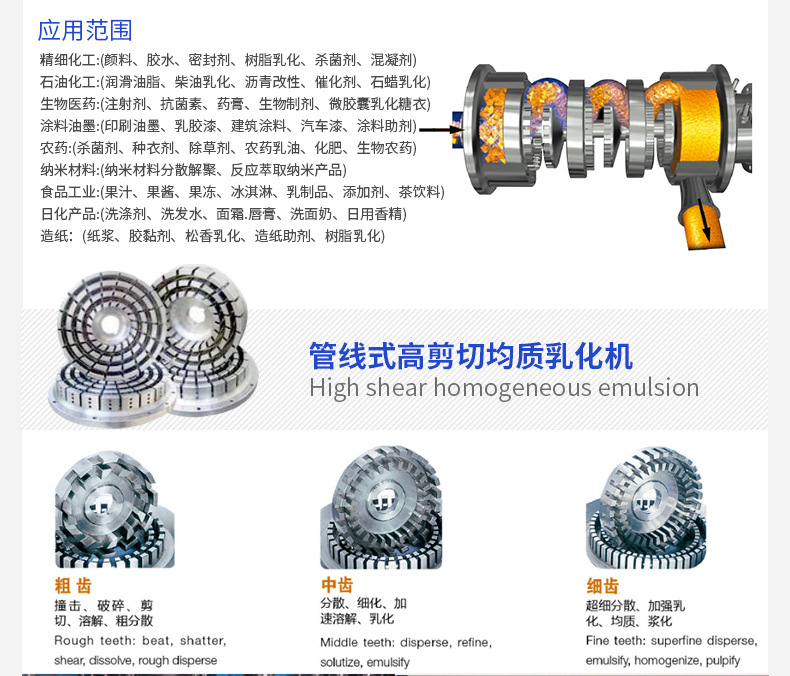 应用范围

精细化工:(颜料、胶水、密封剂、树脂乳化、杀菌剂、混凝剂)
石油化工:(润滑油脂、柴油乳化、沥青改性、催化剂、石蜡乳化)
生物医药:(注射剂、抗菌素、药膏、生物制剂、微胶囊乳化糖衣)
涂料油墨:(印刷油墨、乳胶漆、建筑涂料、汽车漆、涂料助剂)
农药:(杀菌剂、种衣剂、除草剂、农药乳油、化肥、生物农药)
纳米材料:(纳米材料分散解聚、反应萃取纳米产品)
食品工业:(果汁、果酱、果冻、冰淇淋、乳制品、添加剂、茶饮料)
日化产品:(洗涤剂、洗发水、面霜.唇膏、洗面奶、日用香精)
造纸:(纸浆、胶黏剂、松香乳化、造纸助剂、树脂乳化)

管线式高剪切均质乳化机
High shear homogeneous emulsion

粗齿
撞击、破碎、剪切、溶解、粗分散
Rough teeth: beat, shatter, shear, dissolve, rough disperse

中齿
分散、细化、加速溶解、乳化
Middle teeth: disperse, refine, solutize, emulsify

细齿
超细分散、加强乳化、均质、浆化
Fine teeth: superfine disperse, emulsify, homogenize, pulpify